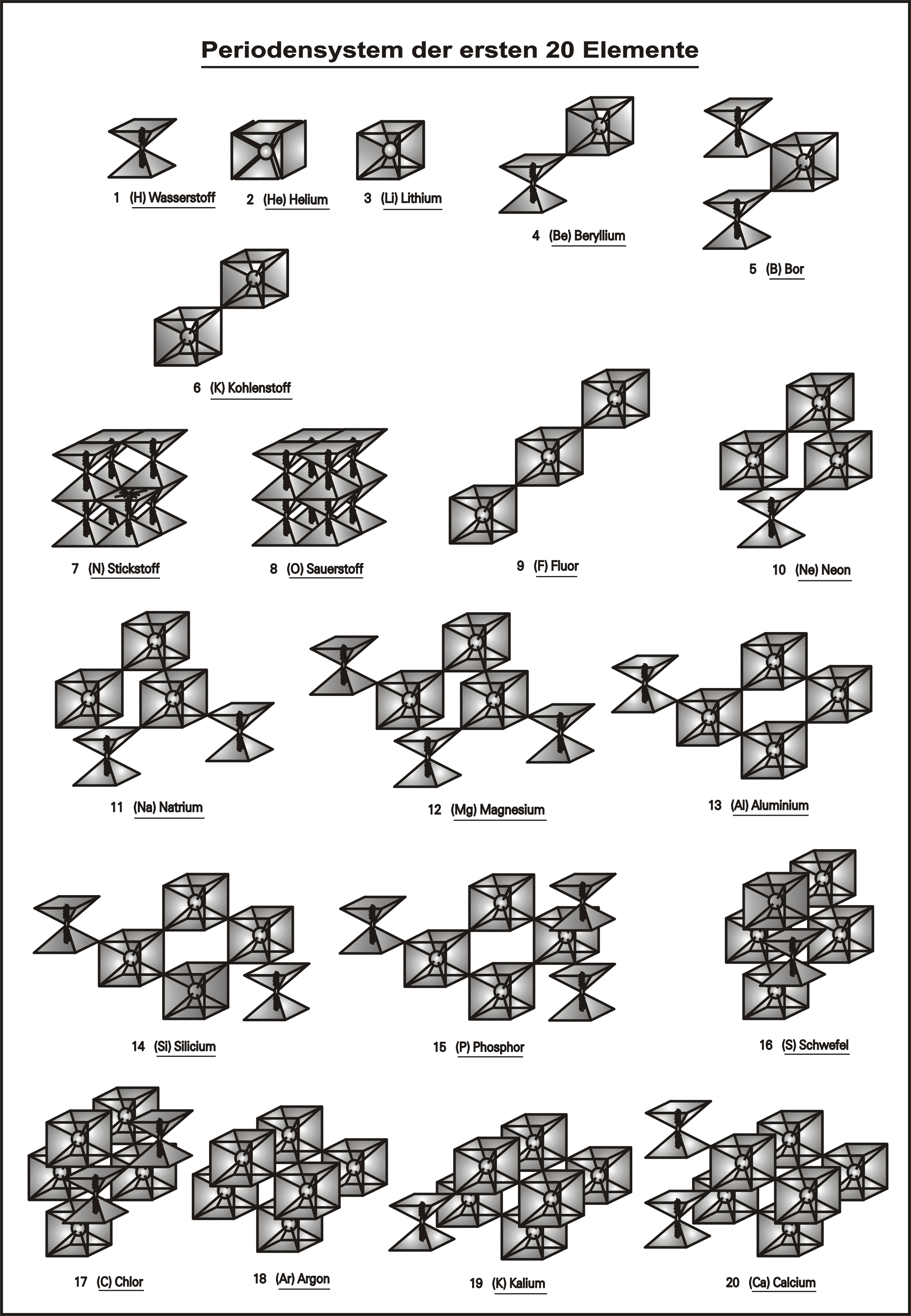 Periodensystem der ersten 20 Elemente

1 (H) Wasserstoff

2 (He) Helium

3 (Li) Lithium

4 (Be) Beryllium

5 (B) Bor

6 (K) Kohlenstoff

7 (N) Stickstoff

8 (O) Sauerstoff

9 (F) Fluor

10 (Ne) Neon

11 (Na) Natrium

12 (Mg) Magnesium

13 (Al) Aluminium

14 (Si) Silicium

15 (P) Phosphor

16 (S) Schwefel

17 (C) Chlor

18 (Ar) Argon

19 (K) Kalium

20 (Ca) Calcium